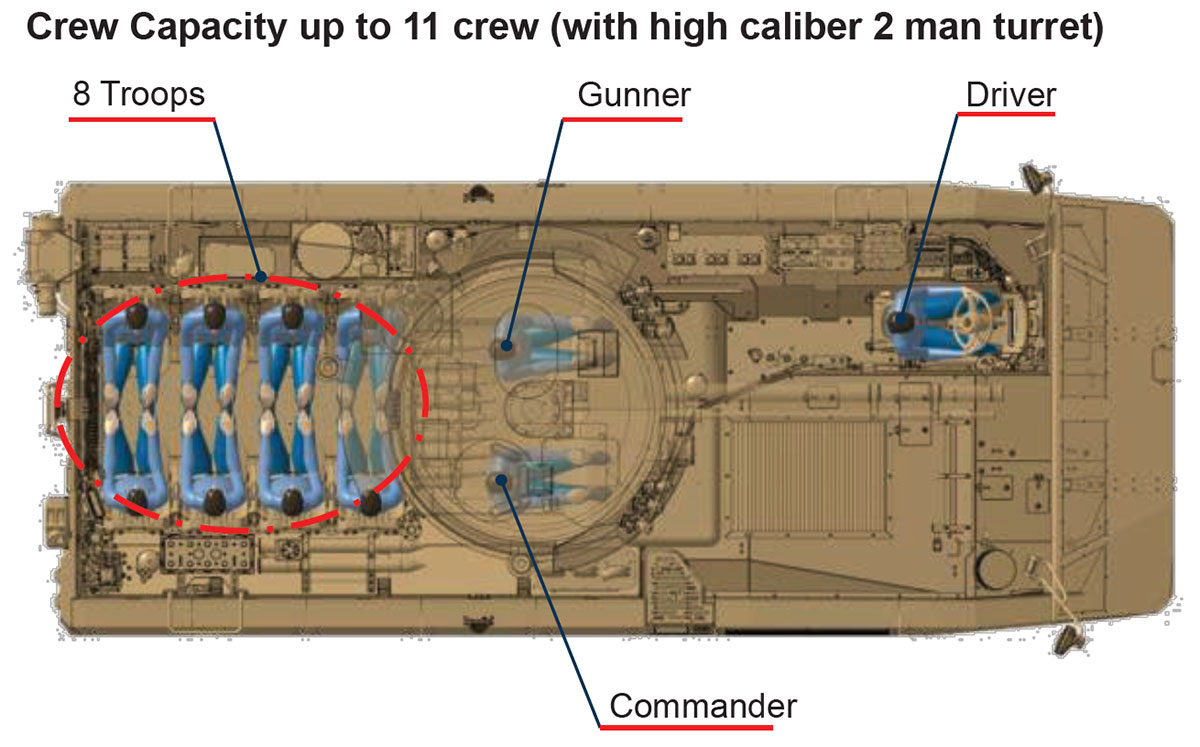 Crew Capacity up to 11 crew (with high caliber 2 man turret)

8 Troops

Gunner

Driver

Commander